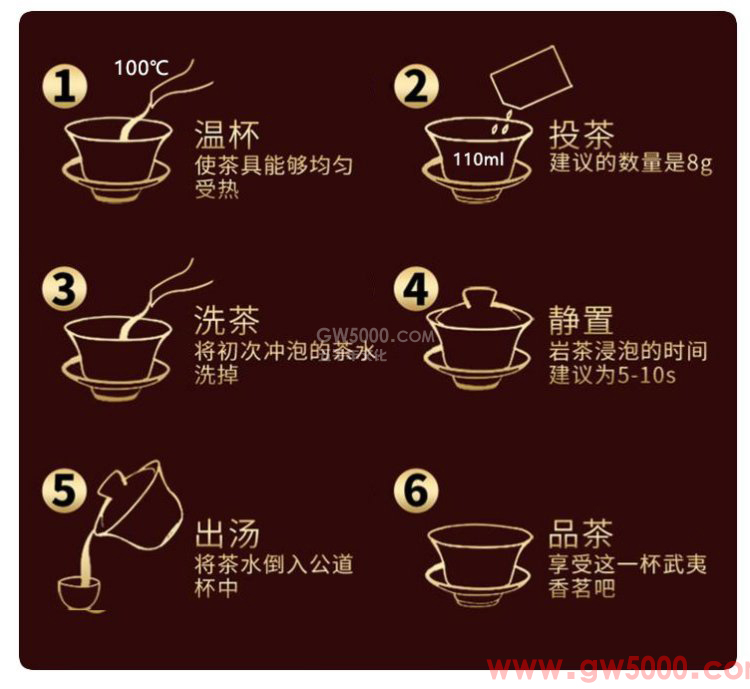 1
100℃
温杯
使茶具能够均匀受热

2
110ml
投茶
建议的数量是8g

3
洗茶
将初次冲泡的茶水洗掉

GW5000.COM

4
静置
岩茶浸泡的时间建议为5-10s

5
出汤
将茶水倒入公道杯中

6
品茶
享受这一杯武夷香茗吧

www.gw5000.co