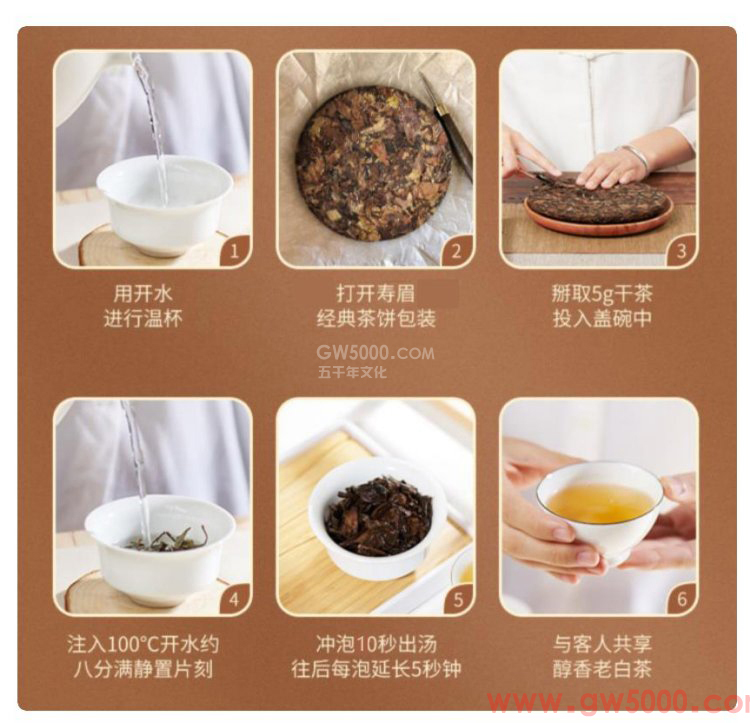 1

用开水
进行温杯

2

打开寿眉
经典茶饼包装

3

掰取5g干茶
投入盖碗中

GW5000.COM
五千年文化

4

注入100°C开水约
八分满静置片刻

5

冲泡10秒出汤
往后每泡延长5秒钟

6

与客人共享
醇香老白茶

www.gw5000.co