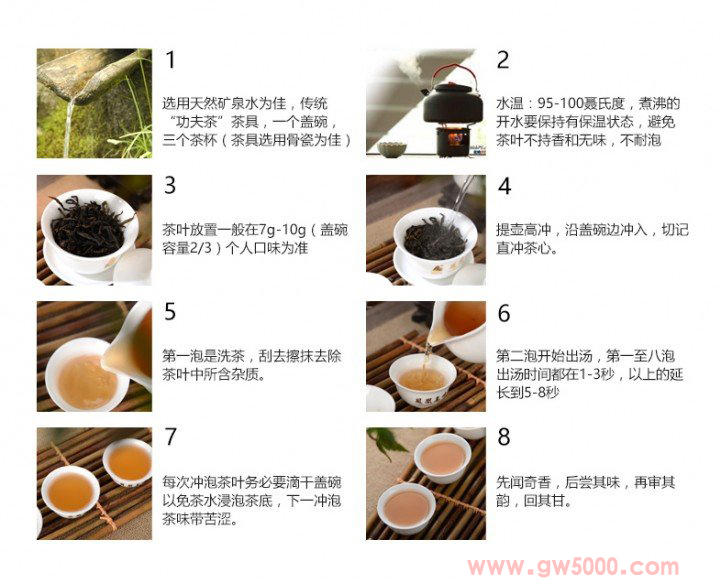 1

选用天然矿泉水为佳，传统“功夫茶”茶具，一个盖碗，三个茶杯（茶具选用骨瓷为佳）

2

水温：95-100聂氏度，煮沸的开水要保持有保温状态，避免茶叶不持香和无味，不耐泡

3

茶叶放置一般在7g-10g（盖碗容量2/3）个人口味为准

4

提壶高冲，沿盖碗边冲入，切记直冲茶心。

5

第一泡是洗茶，刮去擦抹去除茶叶中所含杂质。

6

第二泡开始出汤，第一至八泡出汤时间都在1-3秒，以上的延长到5-8秒

7

每次冲泡茶叶务必要滴干盖碗以免茶水浸泡茶底，下一冲泡茶味带苦涩。

8

先闻奇香，后尝其味，再审其韵，回其甘。

www.gw5000.com