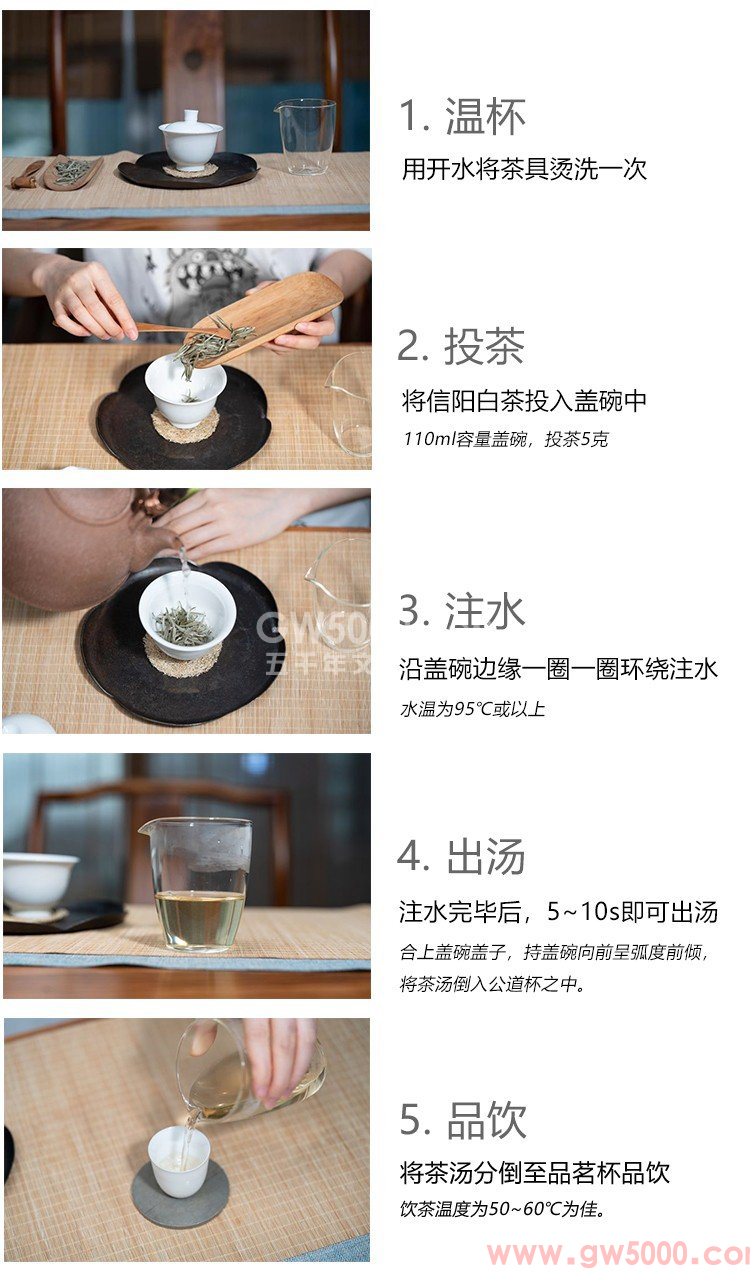 1. 温杯
用开水将茶具烫洗一次

2. 投茶
将信阳白茶投入盖碗中
110ml容量盖碗，投茶5克

GW500
五千年文

3. 注水
沿盖碗边缘一圈一圈环绕注水
水温为95℃或以上

4. 出汤
注水完毕后，5~10s即可出汤
合上盖碗盖子，持盖碗向前呈弧度前倾，将茶汤倒入公道杯之中。

5. 品饮
将茶汤分倒至品茗杯品饮
饮茶温度为50~60℃为佳。

www.gw5000.co