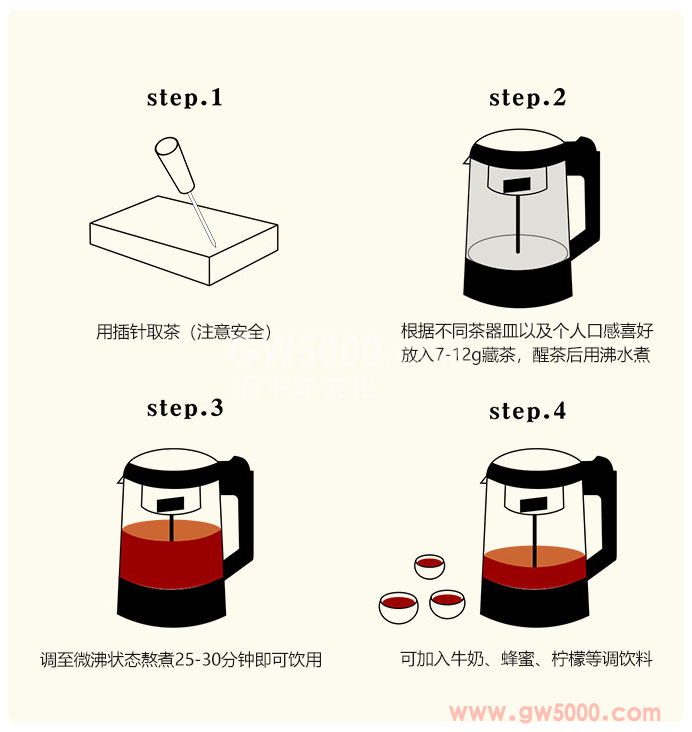 step.1

用插针取茶（注意安全）

step.2

根据不同茶器皿以及个人口感喜好放入7-12g藏茶，醒茶后用沸水煮

GW5000
五千年文化

step.3

调至微沸状态熬煮25-30分钟即可饮用

step.4

可加入牛奶、蜂蜜、柠檬等调饮料

www.gw5000.com